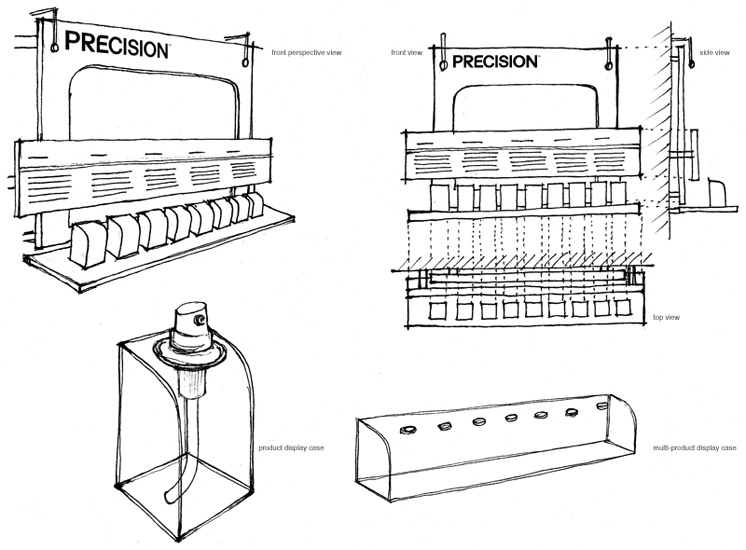 PRECISION™

front perspective view

front view

PRECISION™

side view

top view

product display case

multi-product display case